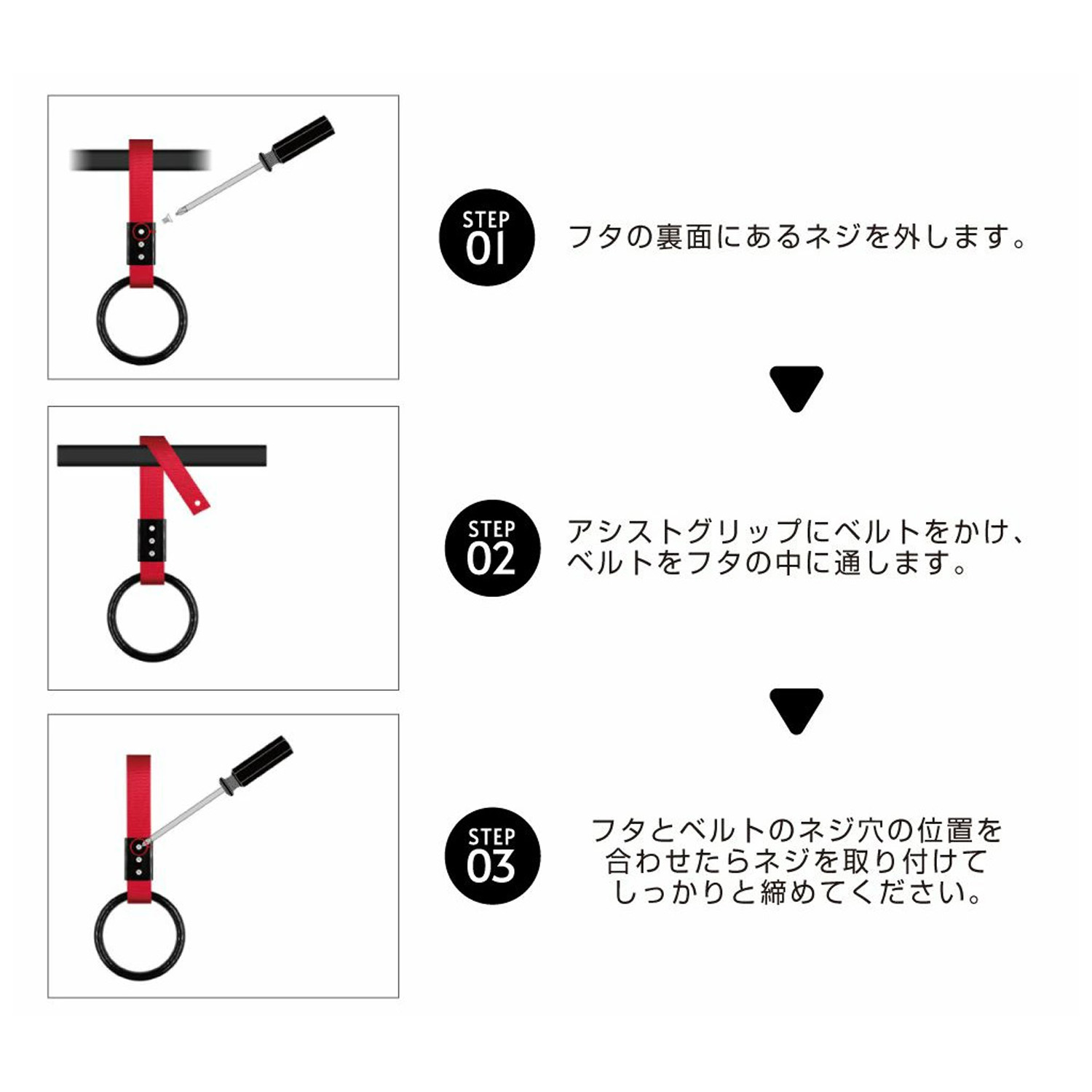 STEP 01

フタの裏面にあるネジを外します。

STEP 02

アシストグリップにベルトをかけ、ベルトをフタの中に通します。

STEP 03

フタとベルトのネジ穴の位置を合わせたらネジを取り付けてしっかりと締めてください。